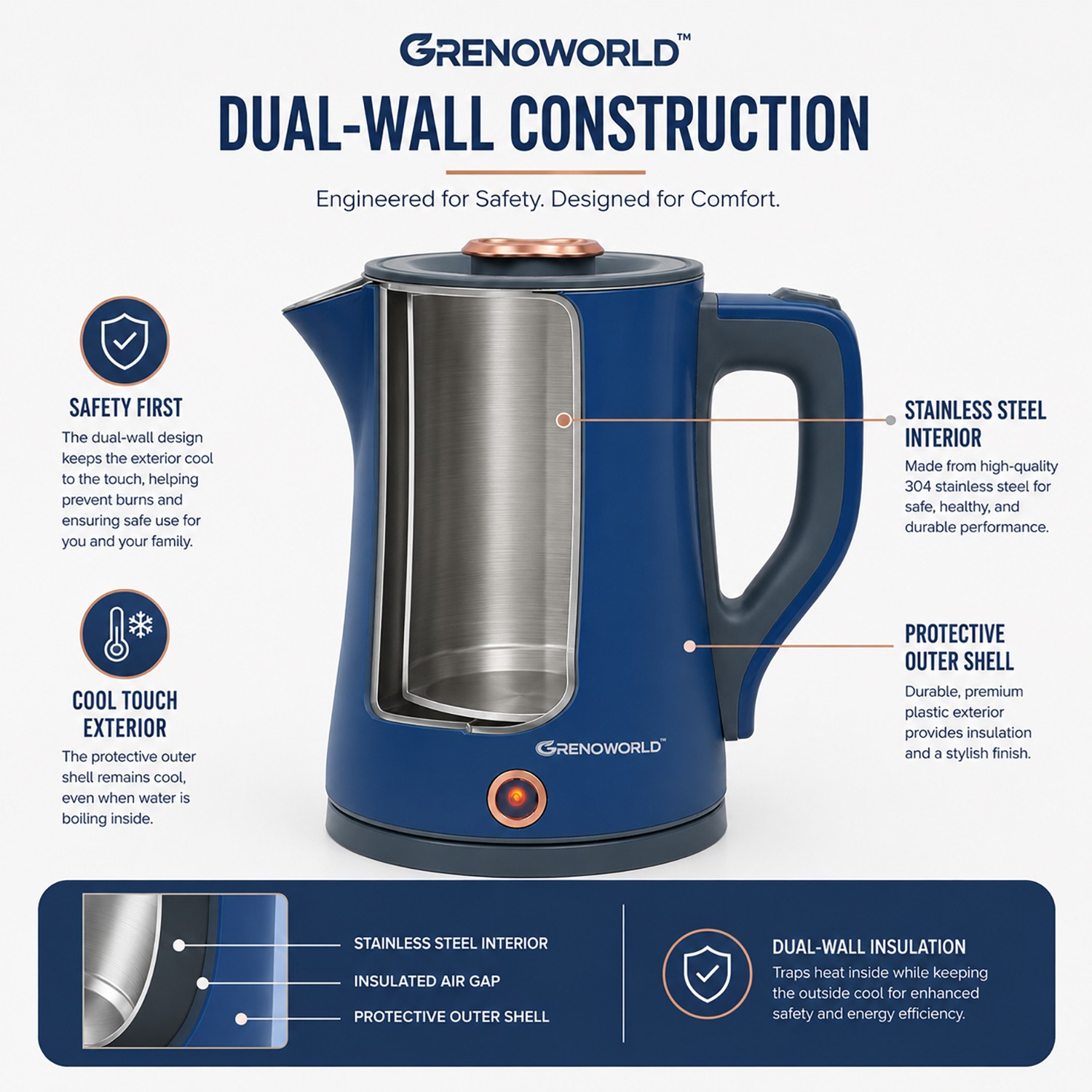 GRENOWORLD™

DUAL-WALL CONSTRUCTION

Engineered for Safety. Designed for Comfort.

SAFETY FIRST

The dual-wall design keeps the exterior cool to the touch, helping prevent burns and ensuring safe use for you and your family.

COOL TOUCH EXTERIOR

The protective outer shell remains cool, even when water is boiling inside.

GRENOWORLD™

STAINLESS STEEL INTERIOR

Made from high-quality 304 stainless steel for safe, healthy, and durable performance.

PROTECTIVE OUTER SHELL

Durable, premium plastic exterior provides insulation and a stylish finish.

STAINLESS STEEL INTERIOR

INSULATED AIR GAP

PROTECTIVE OUTER SHELL

DUAL-WALL INSULATION

Traps heat inside while keeping the outside cool for enhanced safety and energy efficiency.